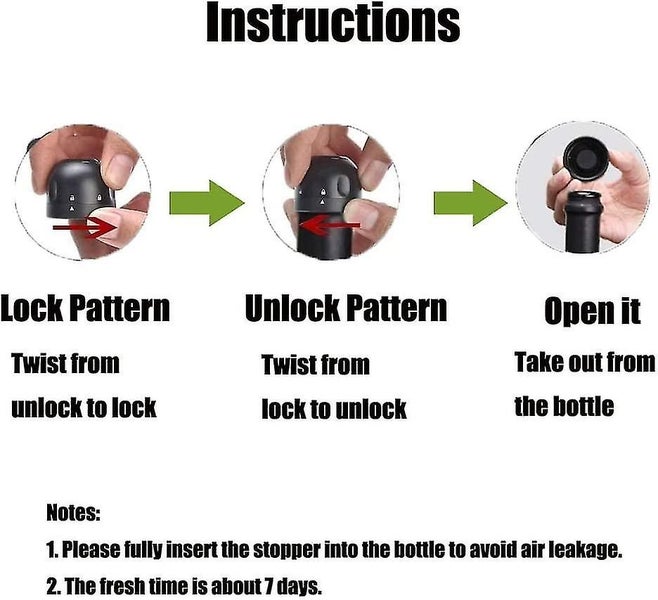 Instructions

Lock Pattern
Twist from unlock to lock

Unlock Pattern
Twist from lock to unlock

Open it
Take out from the bottle

Notes:
1. Please fully insert the stopper into the bottle to avoid air leakage.
2. The fresh time is about 7 days.