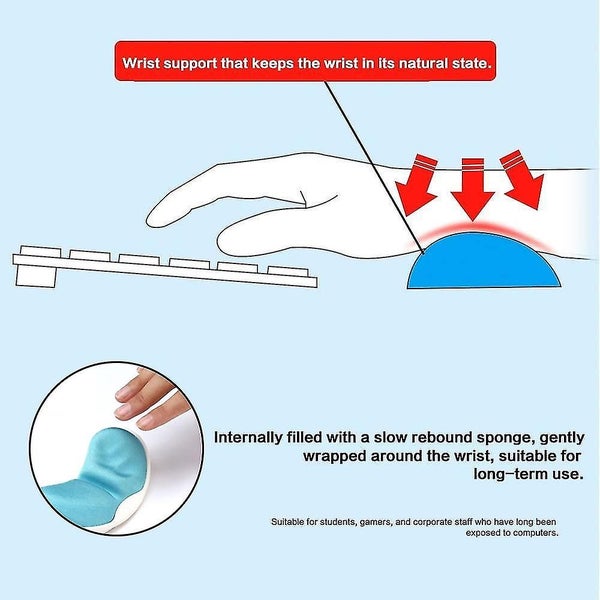 Wrist support that keeps the wrist in its natural state.

Internally filled with a slow rebound sponge, gently wrapped around the wrist, suitable for long-term use.

Suitable for students, gamers, and corporate staff who have long been exposed to computers.