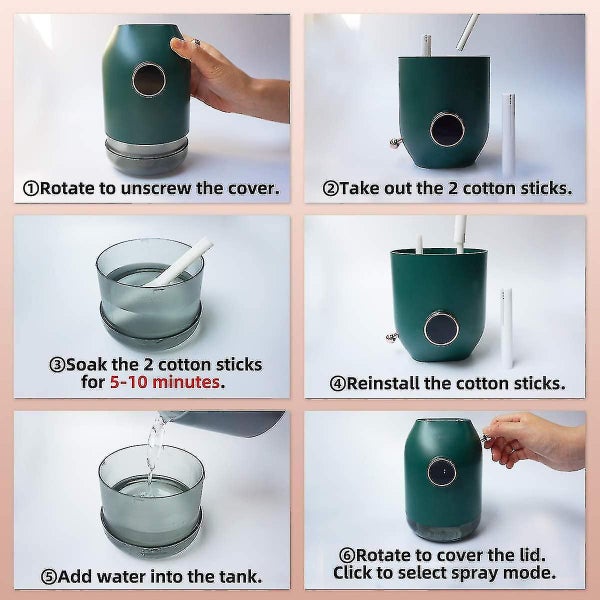 ①Rotate to unscrew the cover.

②Take out the 2 cotton sticks.

③Soak the 2 cotton sticks for 5-10 minutes.

④Reinstall the cotton sticks.

⑤Add water into the tank.

⑥Rotate to cover the lid. Click to select spray mode.