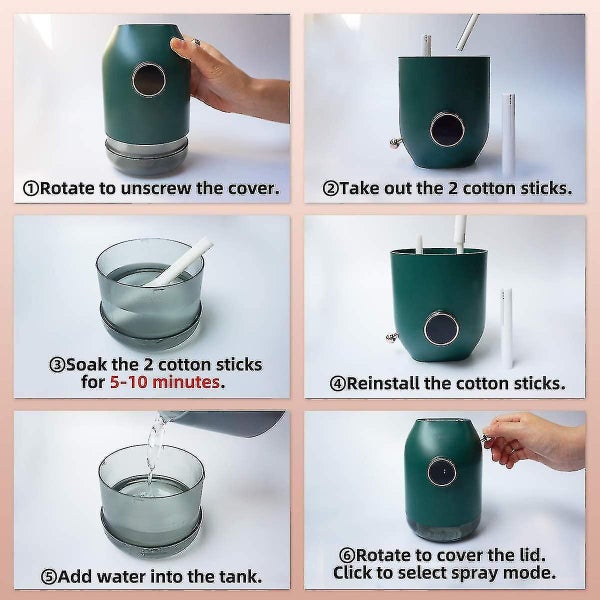 ①Rotate to unscrew the cover.

②Take out the 2 cotton sticks.

③Soak the 2 cotton sticks for 5-10 minutes.

④Reinstall the cotton sticks.

⑤Add water into the tank.

⑥Rotate to cover the lid. Click to select spray mode.