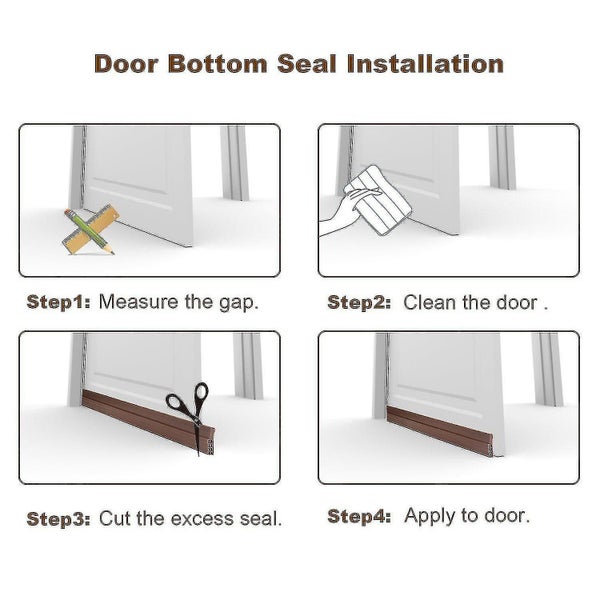 Door Bottom Seal Installation

Step1: Measure the gap.

Step2: Clean the door .

Step3: Cut the excess seal.

Step4: Apply to door.