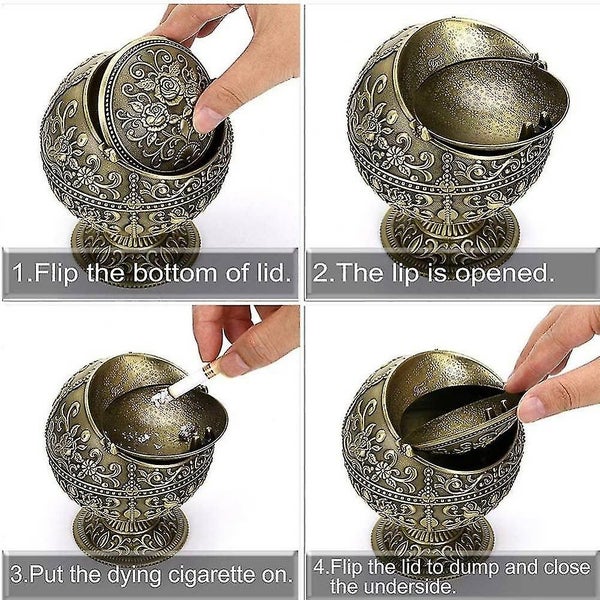 1.Flip the bottom of lid.

2.The lip is opened.

3.Put the dying cigarette on.

4.Flip the lid to dump and close the underside.