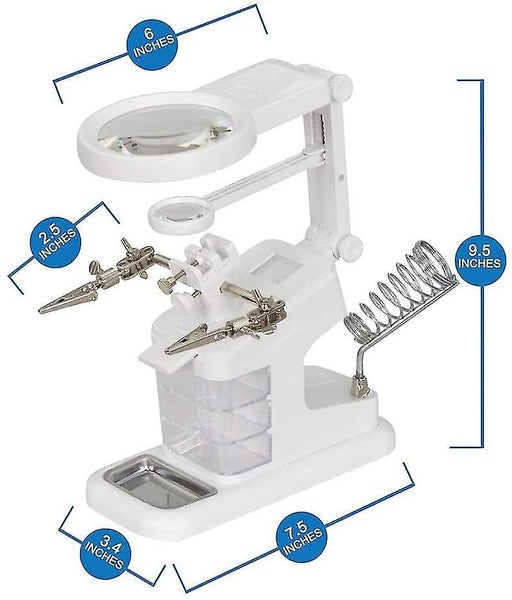 6
INCHES

2.5
INCHES

9.5
INCHES

3.4
INCHES

7.5
INCHES