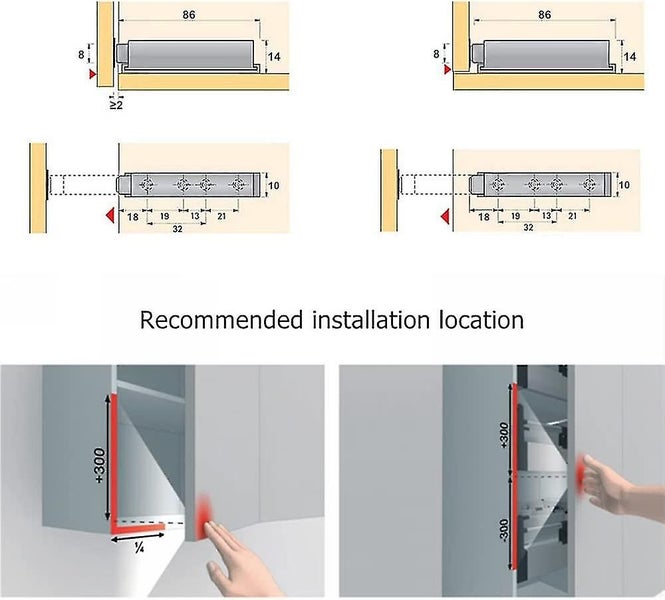 86

8

14

≥2

86

8

14

10

18 19 13 21

32

10

18 19 13 21

32

Recommended installation location

+300

¼

+300

-300