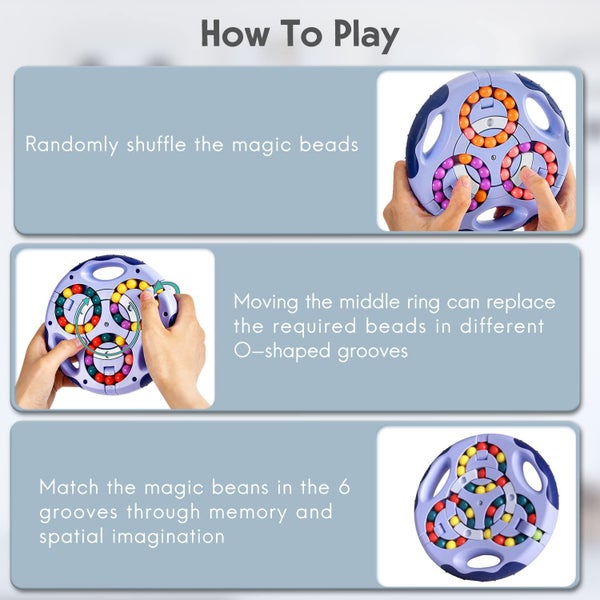 How To Play

Randomly shuffle the magic beads

Moving the middle ring can replace the required beads in different O-shaped grooves

Match the magic beans in the 6 grooves through memory and spatial imagination