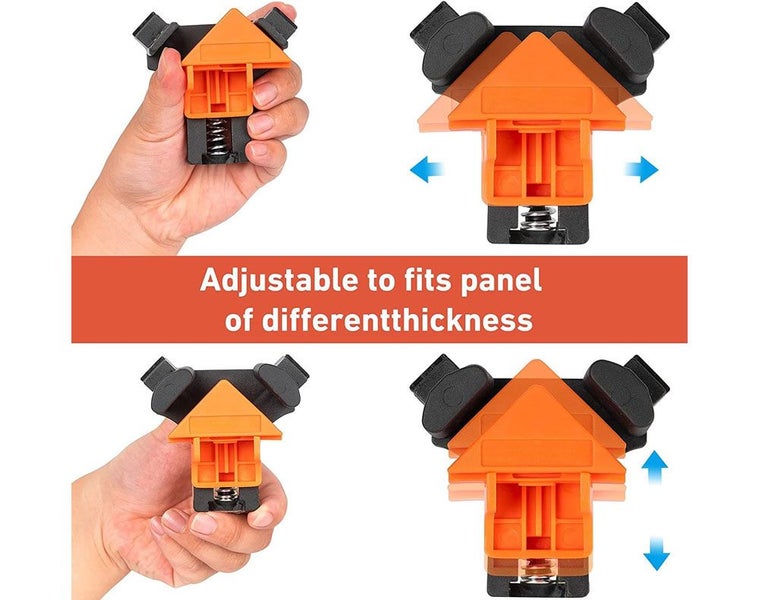 Adjustable to fits panel of differentthickness