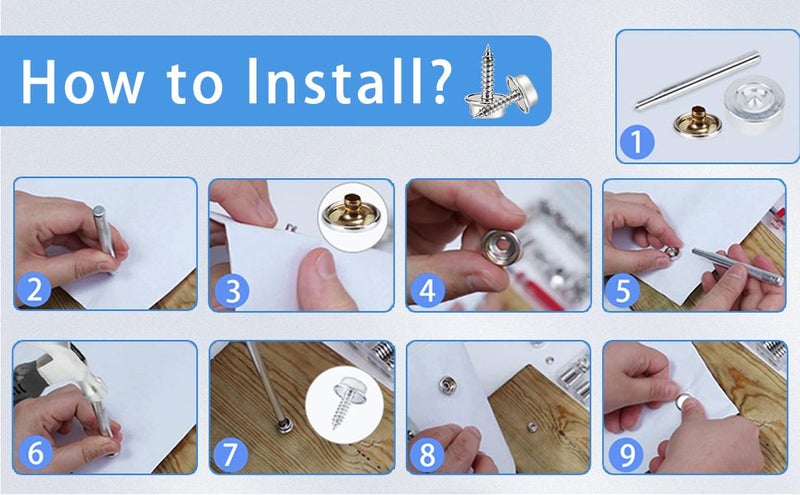 How to Install?

1

2

3

4

5

6

7

8

9