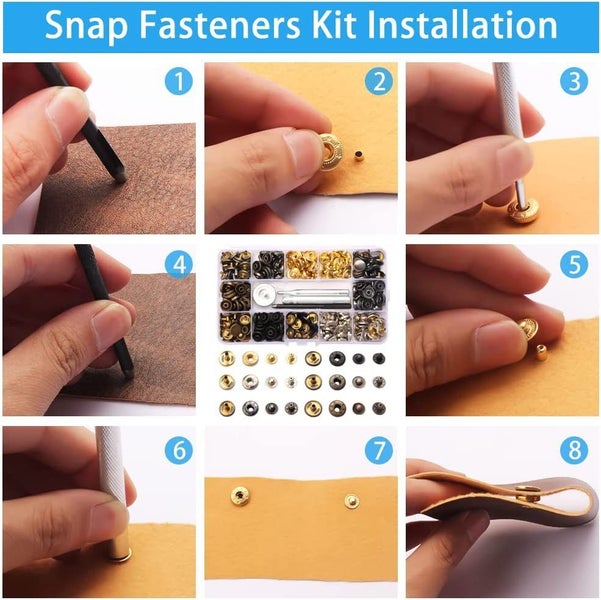 Snap Fasteners Kit Installation

1

2

3

4

5

6

7

8