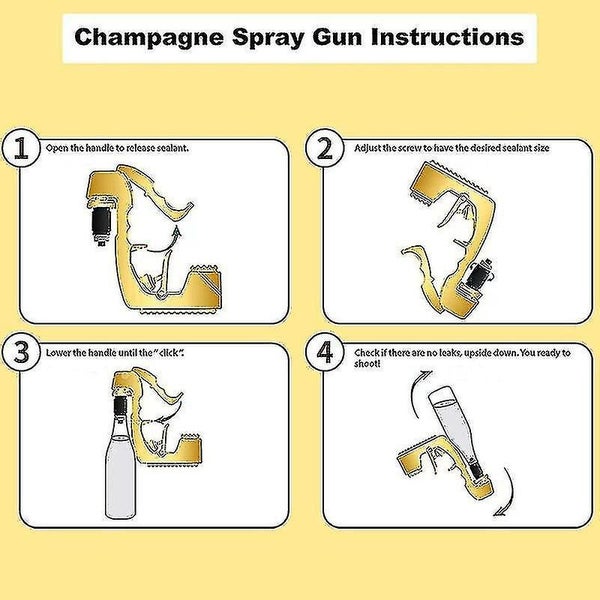 Champagne Spray Gun Instructions

1 Open the handle to release sealant.

2 Adjust the screw to have the desired sealant size

3 Lower the handle until the "click".

4 Check if there are no leaks, upside down. You ready to shoot!