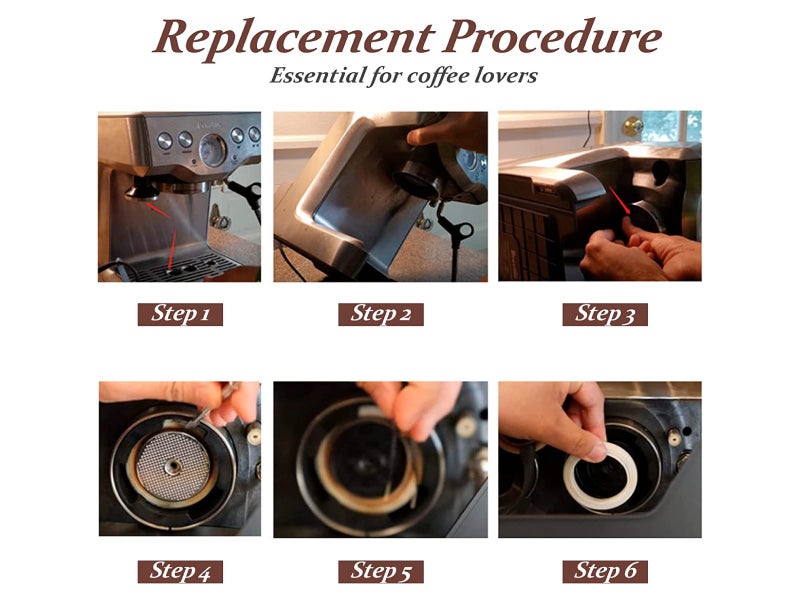 Replacement Procedure
Essential for coffee lovers

Step 1

Step 2

Step 3

Step 4

Step 5

Step 6