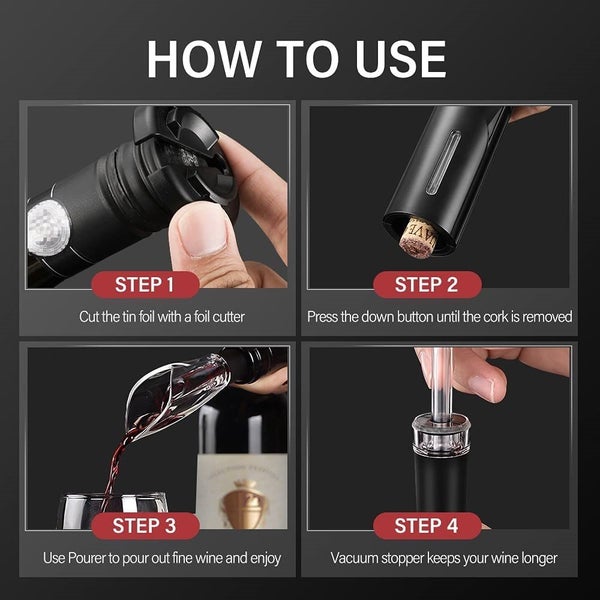 HOW TO USE

STEP 1

Cut the tin foil with a foil cutter

STEP 2

Press the down button until the cork is removed

STEP 3

Use Pourer to pour out fine wine and enjoy

STEP 4

Vacuum stopper keeps your wine longer