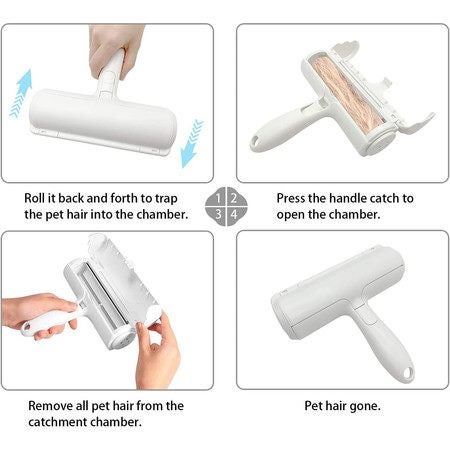 Roll it back and forth to trap the pet hair into the chamber.

1 2
3 4

Press the handle catch to open the chamber.

Remove all pet hair from the catchment chamber.

Pet hair gone.