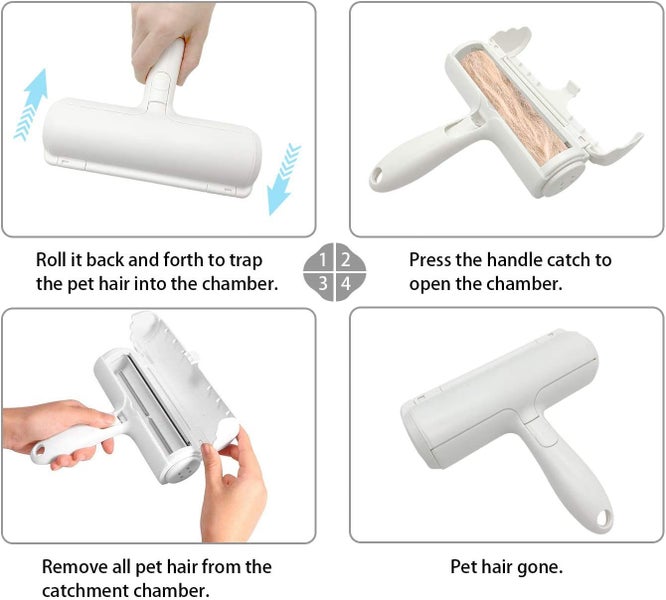 Roll it back and forth to trap the pet hair into the chamber.

1 2
3 4

Press the handle catch to open the chamber.

Remove all pet hair from the catchment chamber.

Pet hair gone.