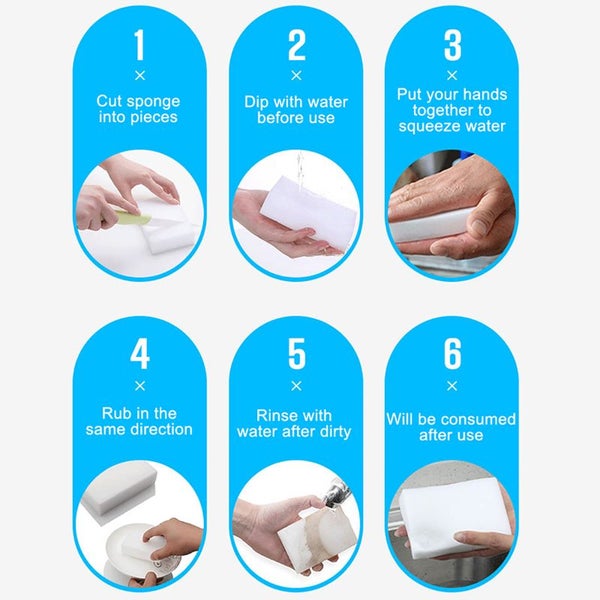 1
×
Cut sponge into pieces

2
×
Dip with water before use

3
×
Put your hands together to squeeze water

4
×
Rub in the same direction

5
×
Rinse with water after dirty

6
×
Will be consumed after use