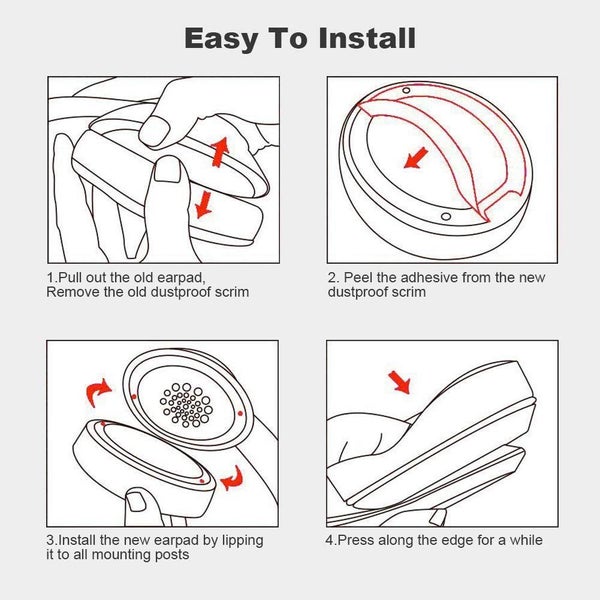 Easy To Install

1.Pull out the old earpad, Remove the old dustproof scrim

2. Peel the adhesive from the new dustproof scrim

3.Install the new earpad by lipping it to all mounting posts

4.Press along the edge for a while