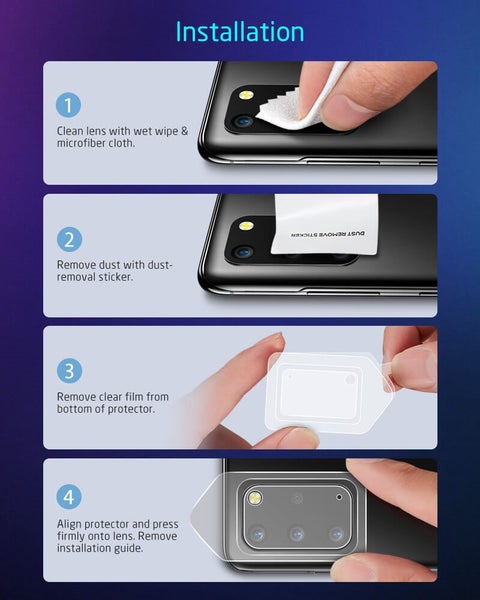 Installation

1
Clean lens with wet wipe & microfiber cloth.

2
Remove dust with dust-removal sticker.

DUST REMOVE STICKER

3
Remove clear film from bottom of protector.

4
Align protector and press firmly onto lens. Remove installation guide.