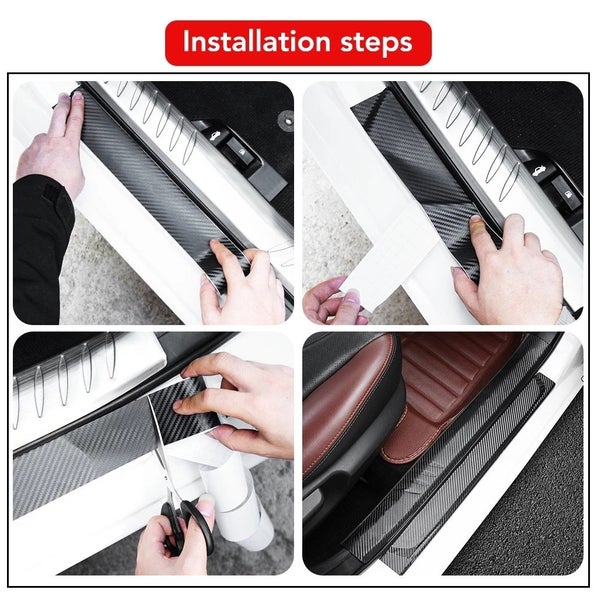 Installation steps