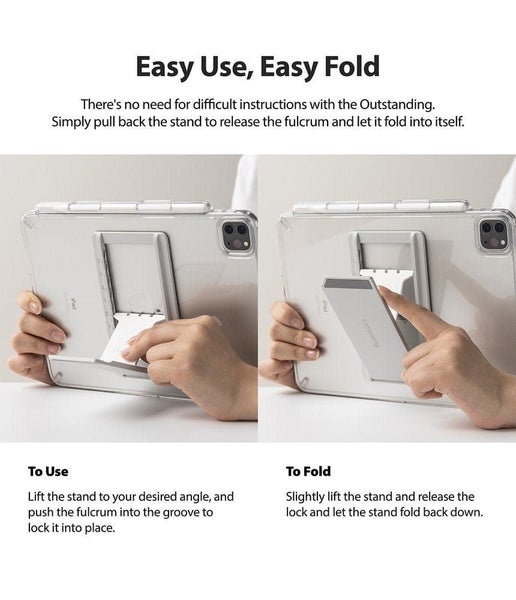 Easy Use, Easy Fold

There's no need for difficult instructions with the Outstanding. Simply pull back the stand to release the fulcrum and let it fold into itself.

iPad

iPad

To Use

Lift the stand to your desired angle, and push the fulcrum into the groove to lock it into place.

To Fold

Slightly lift the stand and release the lock and let the stand fold back down.