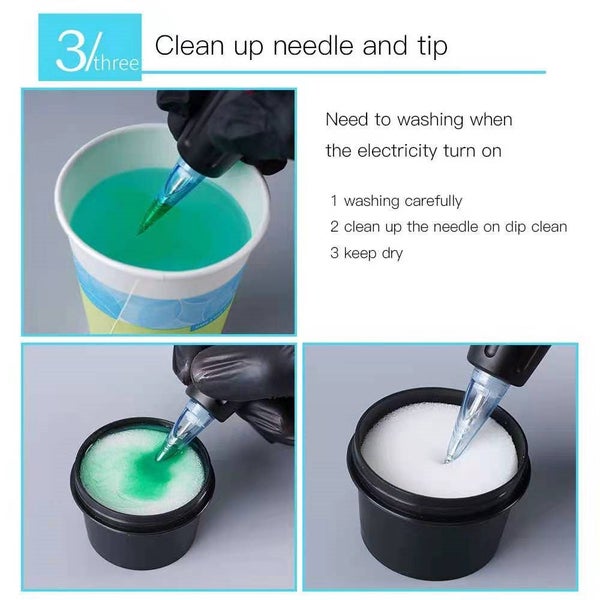 3/three

Clean up needle and tip

Need to washing when the electricity turn on

1 washing carefully
2 clean up the needle on dip clean
3 keep dry