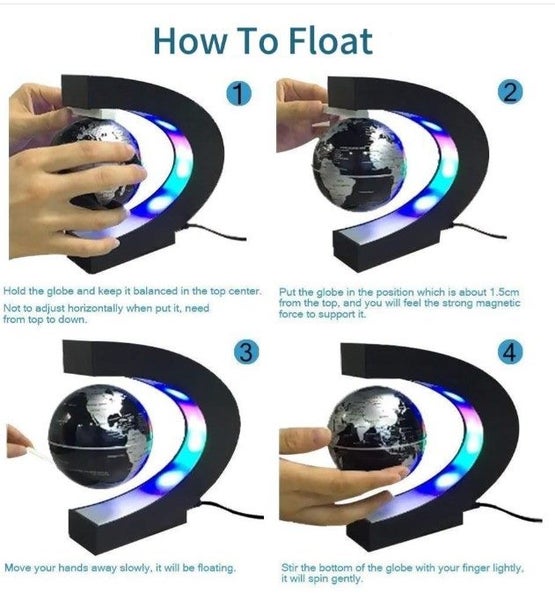 How To Float

1

Hold the globe and keep it balanced in the top center.
Not to adjust horizontally when put it, need from top to down.

2

Put the globe in the position which is about 1.5cm from the top, and you will feel the strong magnetic force to support it.

3

Move your hands away slowly, it will be floating.

4

Stir the bottom of the globe with your finger lightly, it will spin gently.