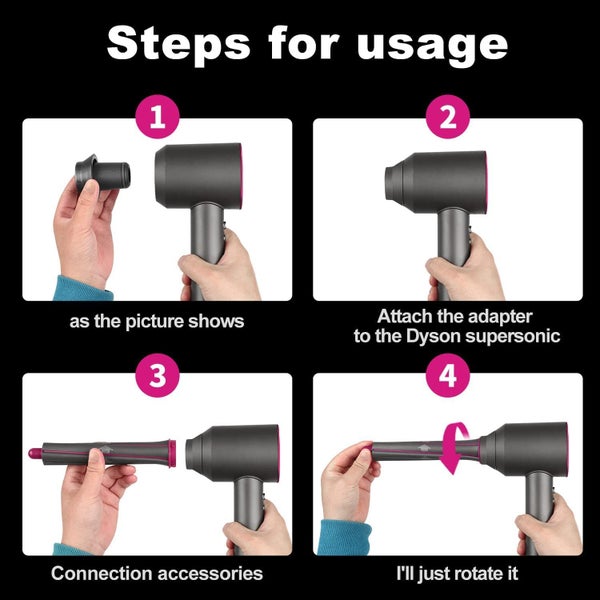 Steps for usage

1

as the picture shows

2

Attach the adapter to the Dyson supersonic

3

Connection accessories

4

I'll just rotate it