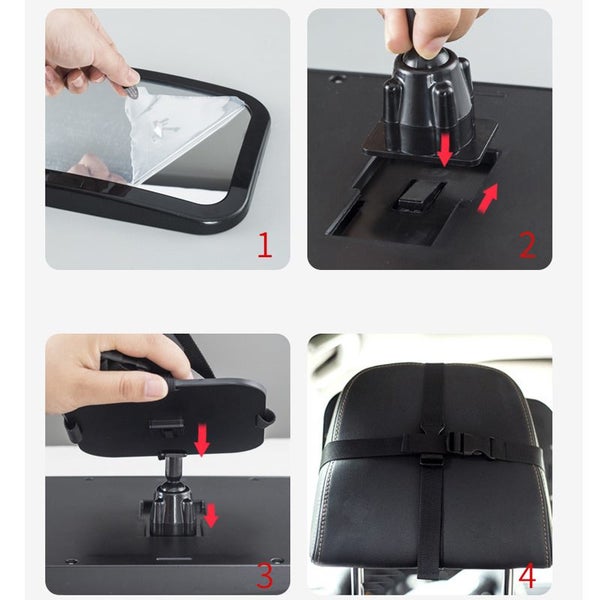 1

2

3

4