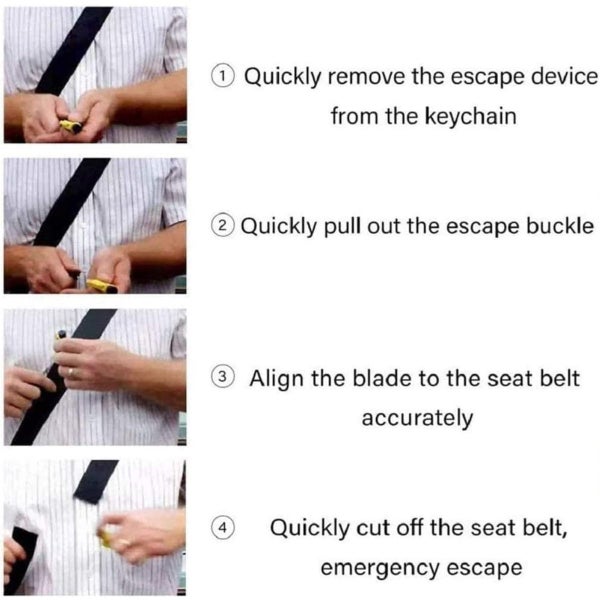 ① Quickly remove the escape device from the keychain

② Quickly pull out the escape buckle

③ Align the blade to the seat belt accurately

④ Quickly cut off the seat belt, emergency escape