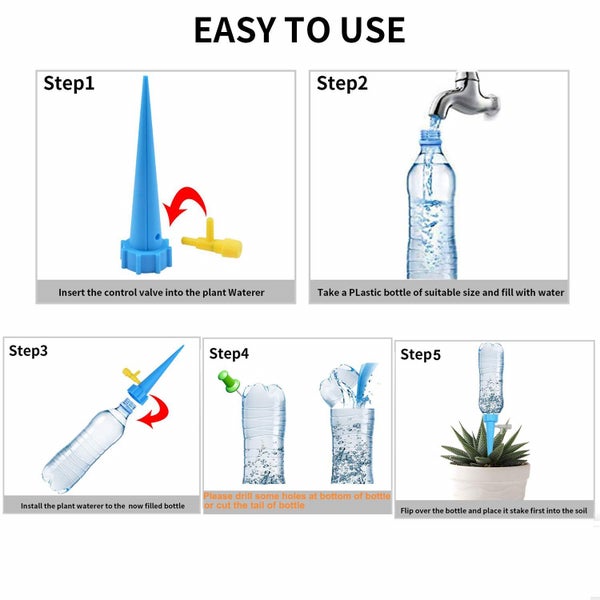 EASY TO USE

Step1

Insert the control valve into the plant Waterer

Step2

Take a PLastic bottle of suitable size and fill with water

Step3

Install the plant waterer to the now filled bottle

Step4

Please drill some holes at bottom of bottle or cut the tail of bottle

Step5

Flip over the bottle and place it stake first into the soil