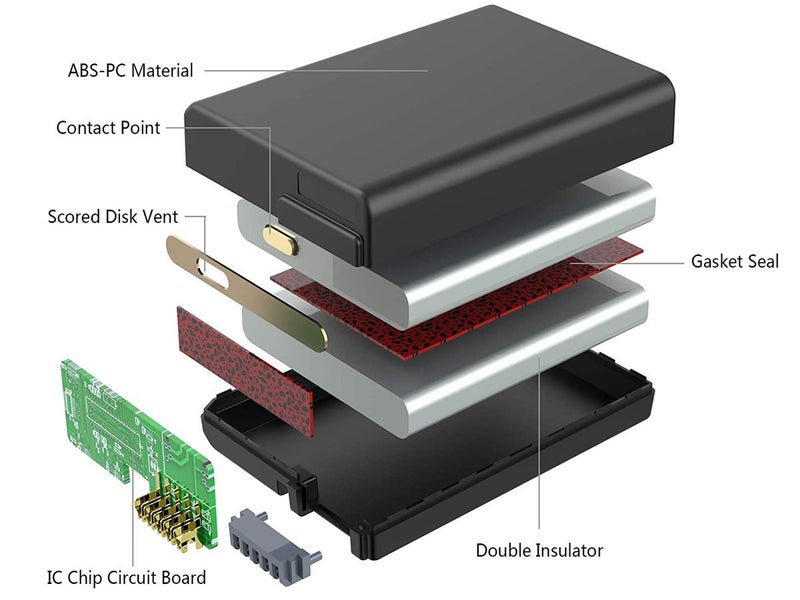 ABS-PC Material

Contact Point

Scored Disk Vent

Gasket Seal

Double Insulator

IC Chip Circuit Board