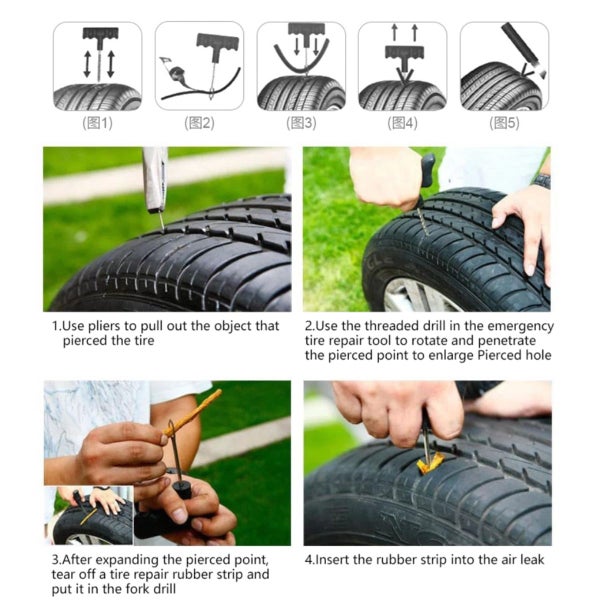 (图1)

(图2)

(图3)

(图4)

(图5)

1.Use pliers to pull out the object that pierced the tire

2.Use the threaded drill in the emergency tire repair tool to rotate and penetrate the pierced point to enlarge Pierced hole

3.After expanding the pierced point, tear off a tire repair rubber strip and put it in the fork drill

4.Insert the rubber strip into the air leak