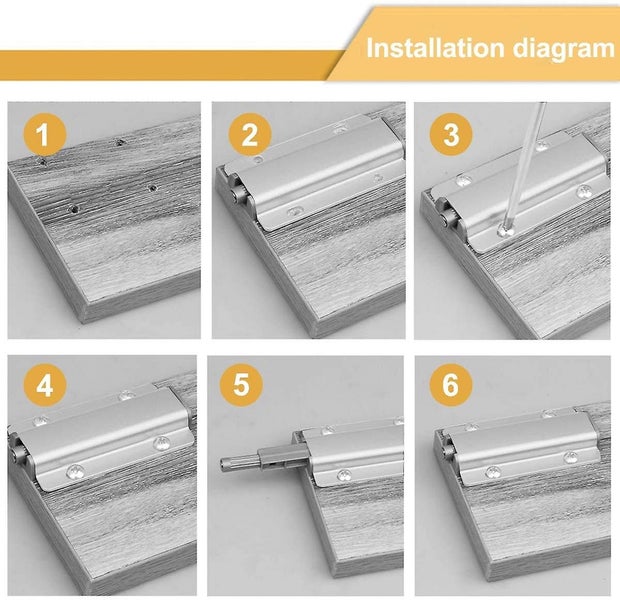 Installation diagram

1

2

3

4

5

6