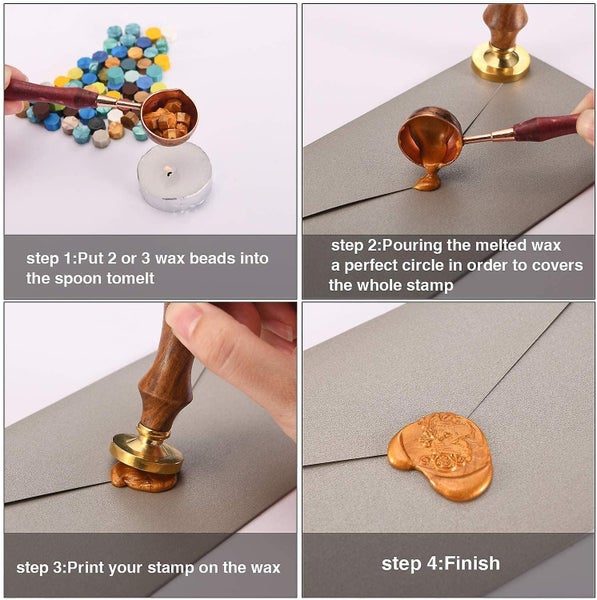 step 1:Put 2 or 3 wax beads into the spoon tomelt

step 2:Pouring the melted wax a perfect circle in order to covers the whole stamp

step 3:Print your stamp on the wax

step 4:Finish