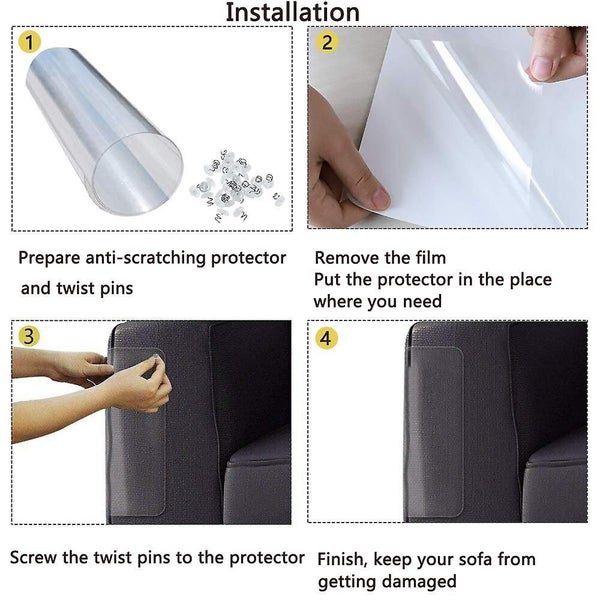 Installation

1

Prepare anti-scratching protector and twist pins

2

Remove the film
Put the protector in the place where you need

3

Screw the twist pins to the protector

4

Finish, keep your sofa from getting damaged