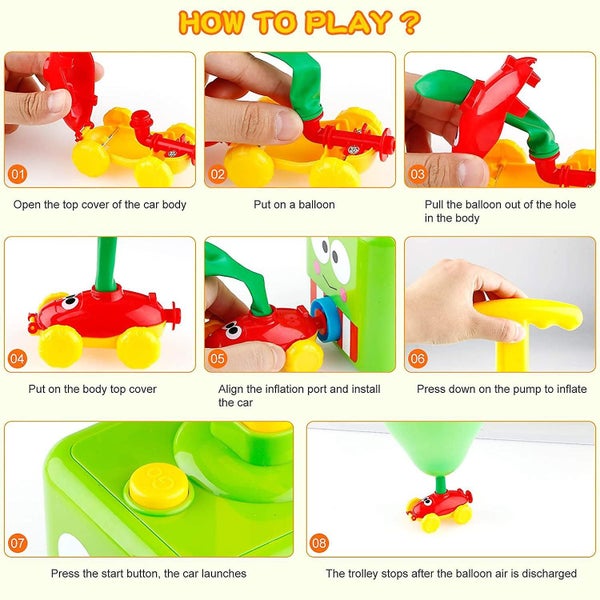 HOW TO PLAY ?

01

Open the top cover of the car body

02

Put on a balloon

03

Pull the balloon out of the hole in the body

04

Put on the body top cover

05

Align the inflation port and install the car

06

Press down on the pump to inflate

GO

07

Press the start button, the car launches

08

The trolley stops after the balloon air is discharged