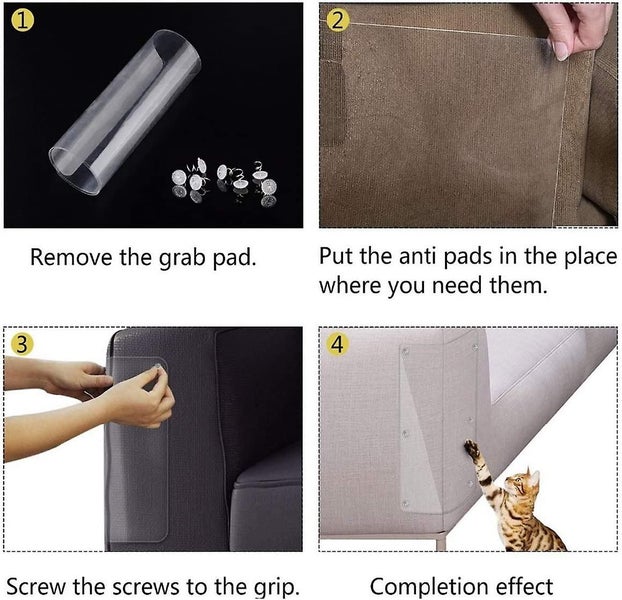 1

Remove the grab pad.

2

Put the anti pads in the place where you need them.

3

Screw the screws to the grip.

4

Completion effect