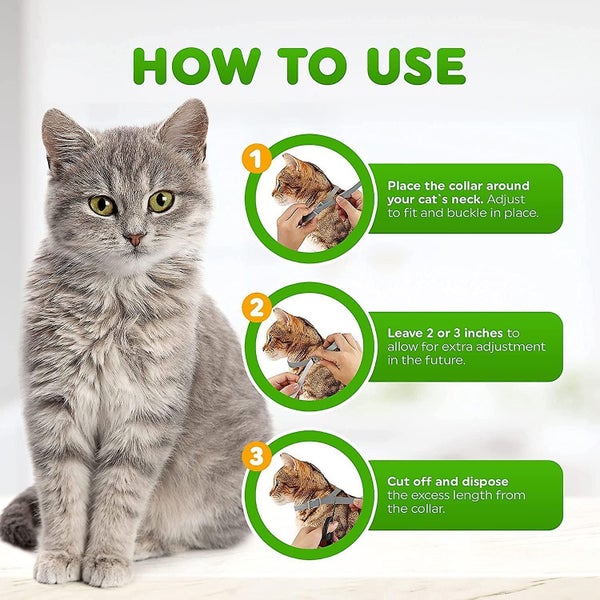 HOW TO USE

1

Place the collar around your cat`s neck. Adjust to fit and buckle in place.

2

Leave 2 or 3 inches to allow for extra adjustment in the future.

3

Cut off and dispose the excess length from the collar.