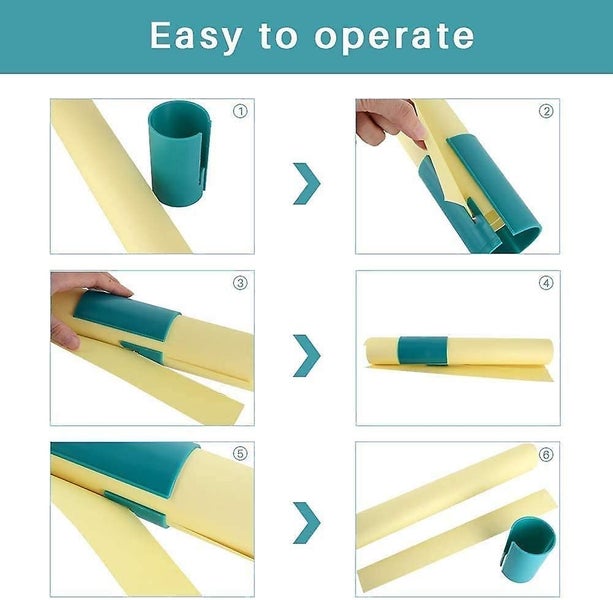 Easy to operate

①

②

③

④

⑤

⑥