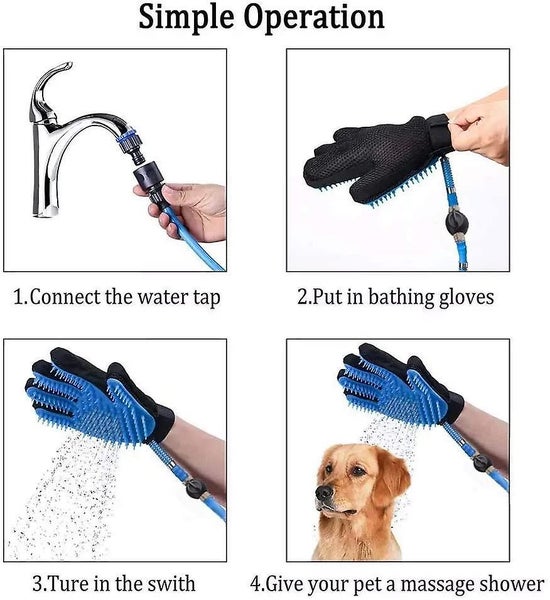 Simple Operation

1.Connect the water tap

2.Put in bathing gloves

3.Ture in the swith

4.Give your pet a massage shower