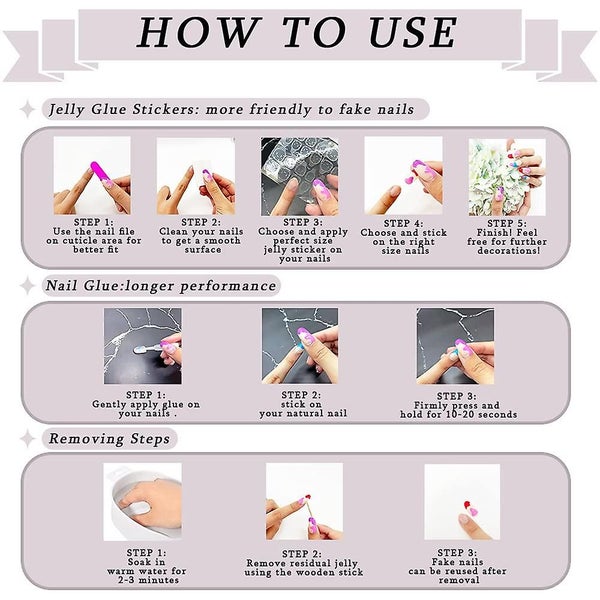 HOW TO USE

Jelly Glue Stickers: more friendly to fake nails

STEP 1: Use the nail file on cuticle area for better fit

STEP 2: Clean your nails to get a smooth surface

STEP 3: Choose and apply perfect size jelly sticker on your nails

STEP 4: Choose and stick on the right size nails

STEP 5: Finish! Feel free for further decorations!

Nail Glue:longer performance

STEP 1: Gently apply glue on your nails .

STEP 2: stick on your natural nail

STEP 3: Firmly press and hold for 10-20 seconds

Removing Steps

STEP 1: Soak in warm water for 2-3 minutes

STEP 2: Remove residual jelly using the wooden stick

STEP 3: Fake nails can be reused after removal