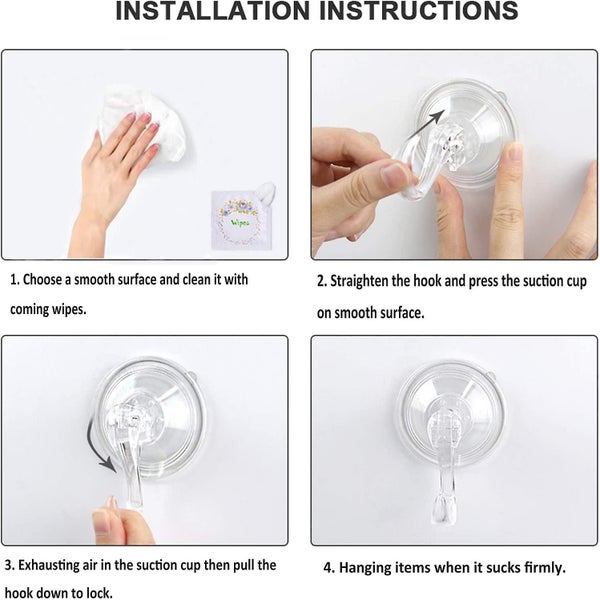 INSTALLATION INSTRUCTIONS

Wipes

1. Choose a smooth surface and clean it with coming wipes.

2. Straighten the hook and press the suction cup on smooth surface.

3. Exhausting air in the suction cup then pull the hook down to lock.

4. Hanging items when it sucks firmly.