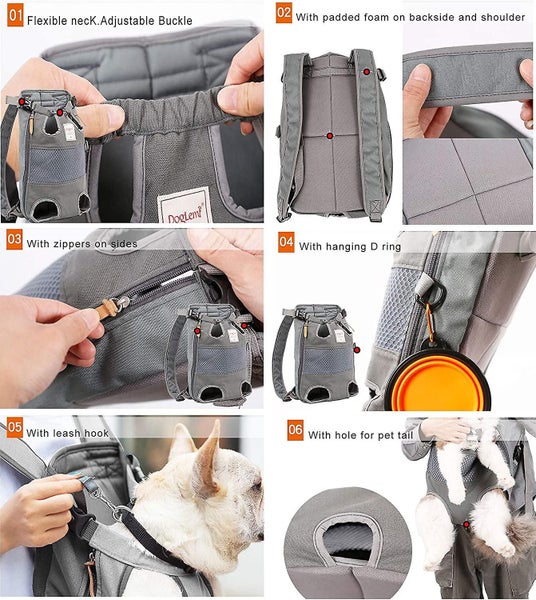 01 Flexible necK.Adjustable Buckle

DogLemi

02 With padded foam on backside and shoulder

03 With zippers on sides

04 With hanging D ring

05 With leash hook

06 With hole for pet tail