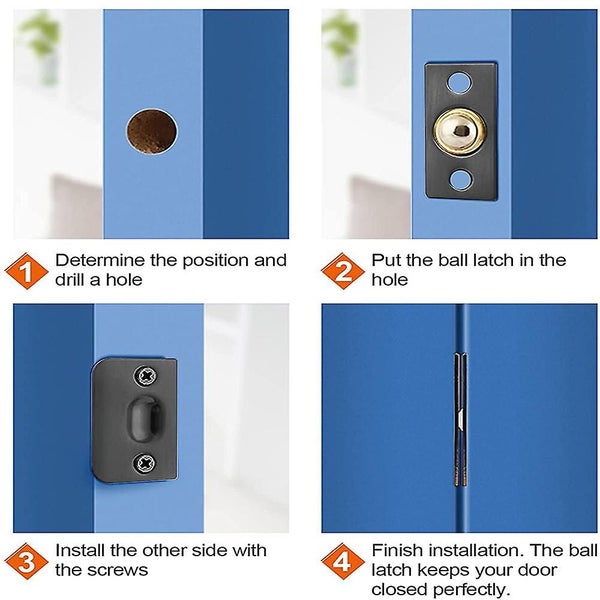 1 Determine the position and drill a hole

2 Put the ball latch in the hole

3 Install the other side with the screws

4 Finish installation. The ball latch keeps your door closed perfectly.