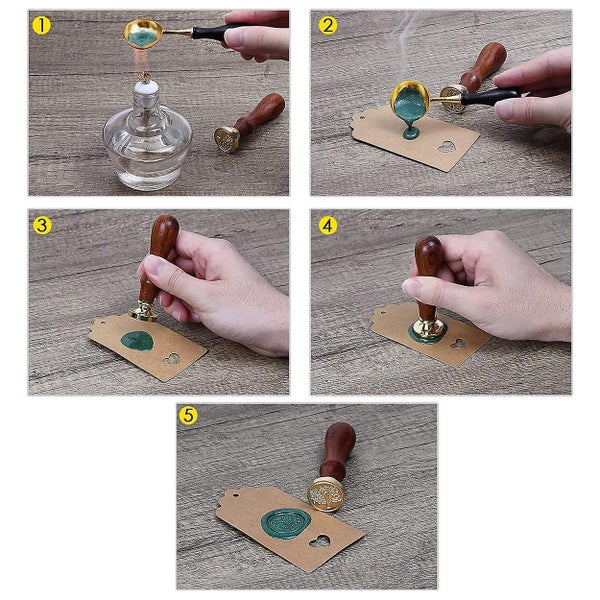 1

2

3

4

5