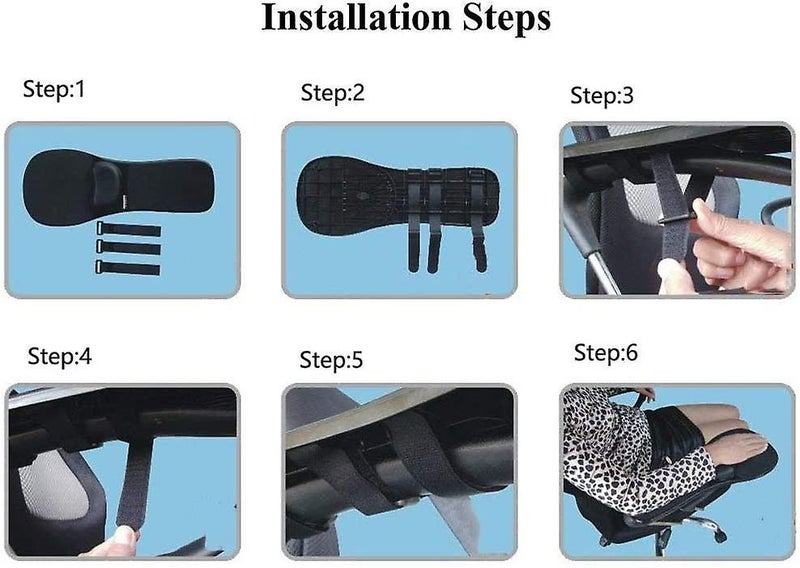 Installation Steps

Step:1

Step:2

Step:3

Step:4

Step:5

Step:6