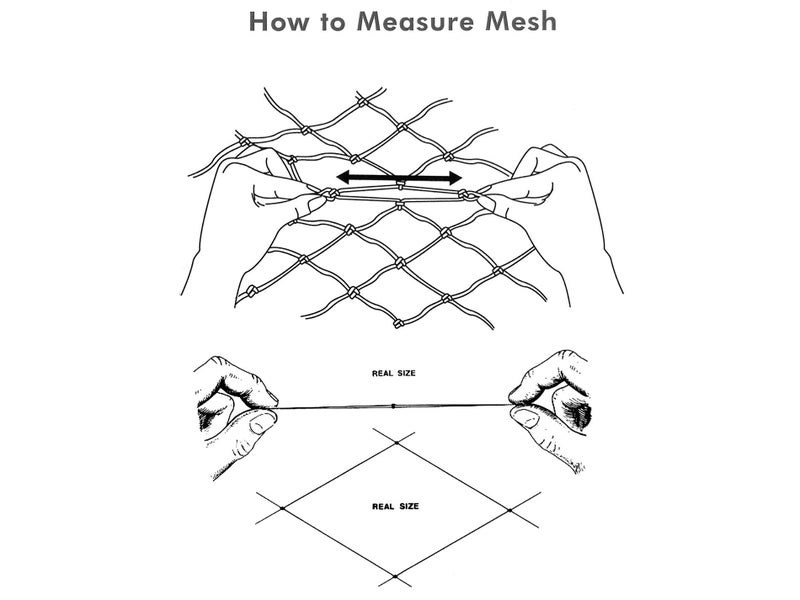 How to Measure Mesh

REAL SIZE

REAL SIZE