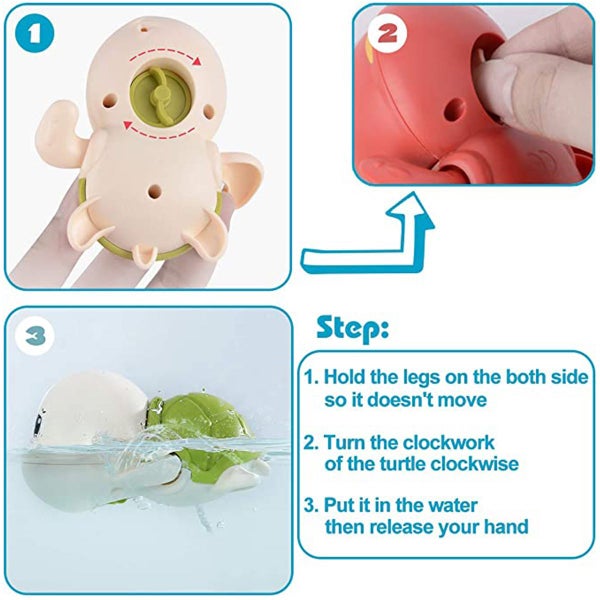 1

2

3

Step:

1. Hold the legs on the both side so it doesn't move

2. Turn the clockwork of the turtle clockwise

3. Put it in the water then release your hand