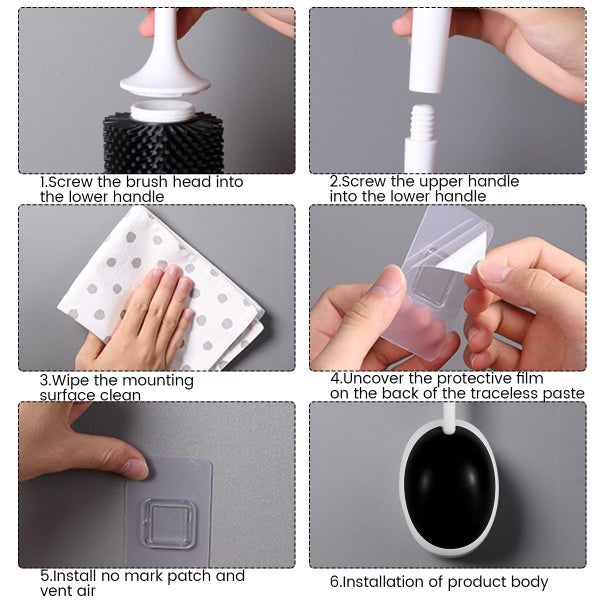 1.Screw the brush head into the lower handle

2.Screw the upper handle into the lower handle

3.Wipe the mounting surface clean

4.Uncover the protective film on the back of the traceless paste

5.Install no mark patch and vent air

6.Installation of product body