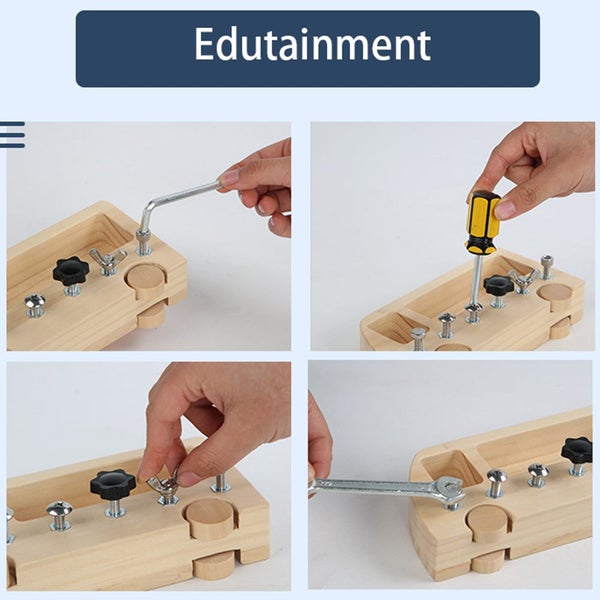 Edutainment