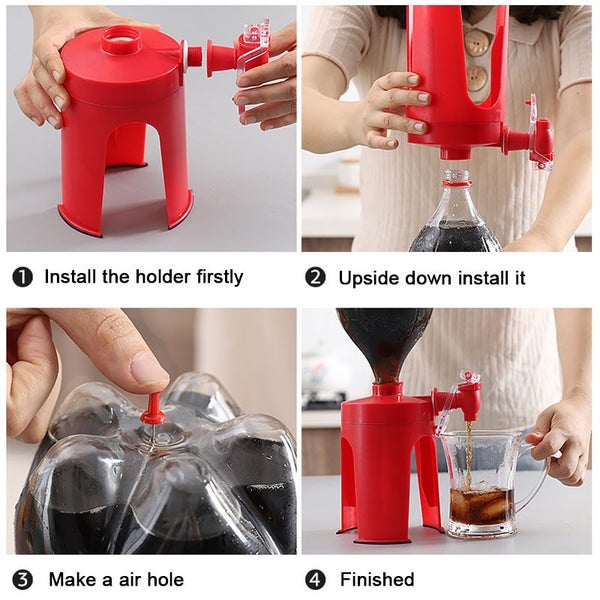 ❶ Install the holder firstly

❷ Upside down install it

❸ Make a air hole

❹ Finished