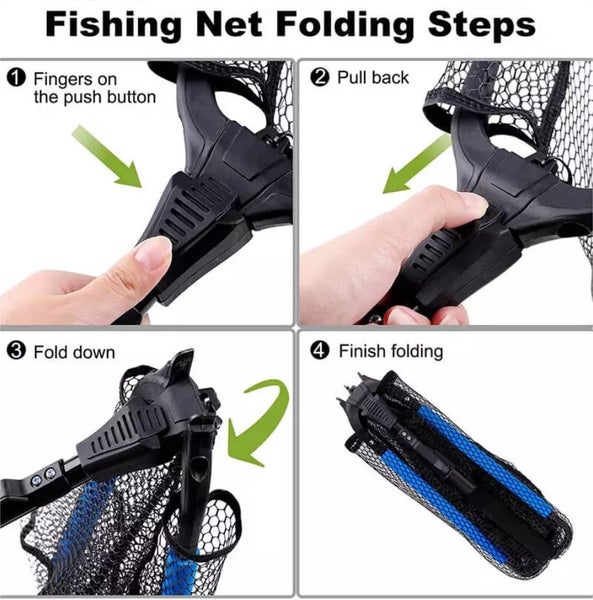 Fishing Net Folding Steps

❶ Fingers on the push button

❷ Pull back

❸ Fold down

❹ Finish folding